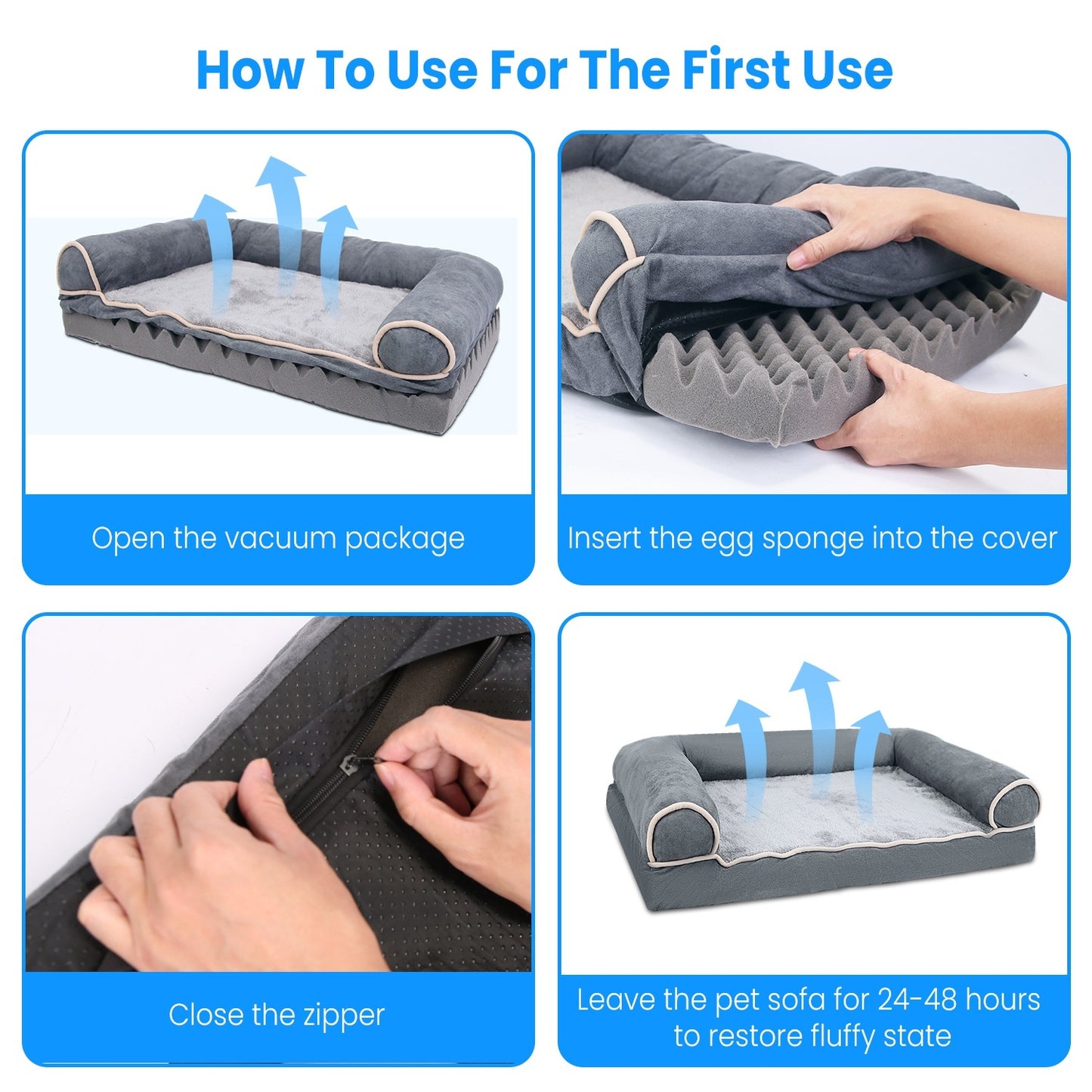 How To Use For The First Use

Open the vacuum package

Insert the egg sponge into the cover

Close the zipper

Leave the pet sofa for 24-48 hours to restore fluffy state